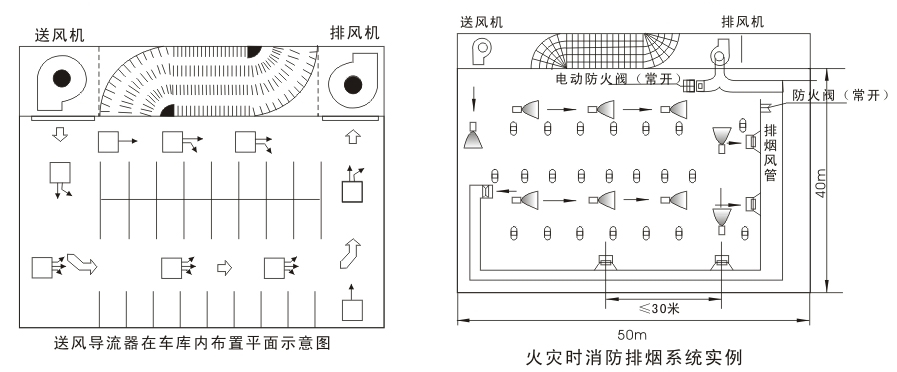 送风机

排风机

送风导流器在车库内布置平面示意图

送风机

排风机

电动防火阀（常开）

防火阀（常开）

排烟风管

40m

≤30米

50m

火灾时消防排烟系统实例